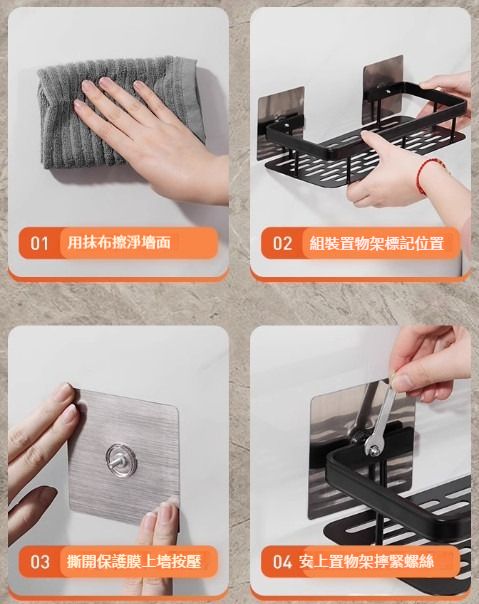 01 用抹布擦淨墻面

02 組裝置物架標記位置

03 撕開保護膜上墻按壓

04 安上置物架擰緊螺絲