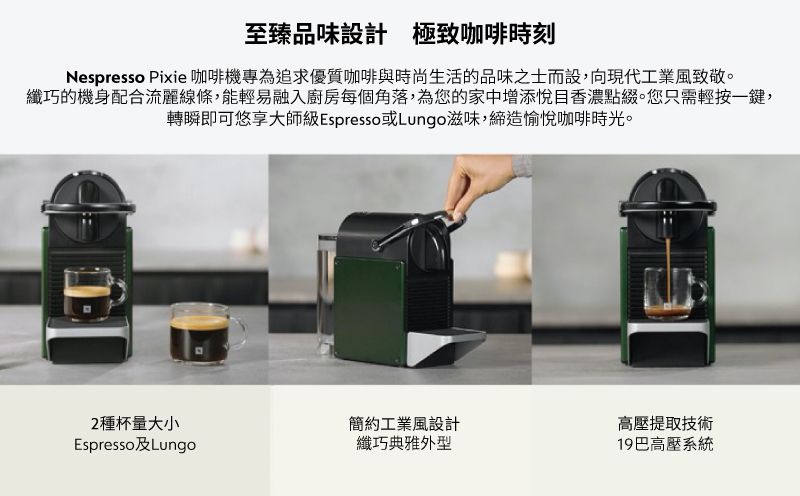 至臻品味設計　極致咖啡時刻

Nespresso Pixie 咖啡機專為追求優質咖啡與時尚生活的品味之士而設，向現代工業風致敬。纖巧的機身配合流麗線條，能輕易融入廚房每個角落，為您的家中增添悅目香濃點綴。您只需輕按一鍵，轉瞬即可悠享大師級Espresso或Lungo滋味，締造愉悅咖啡時光。

2種杯量大小
Espresso及Lungo

簡約工業風設計
纖巧典雅外型

高壓提取技術
19巴高壓系統