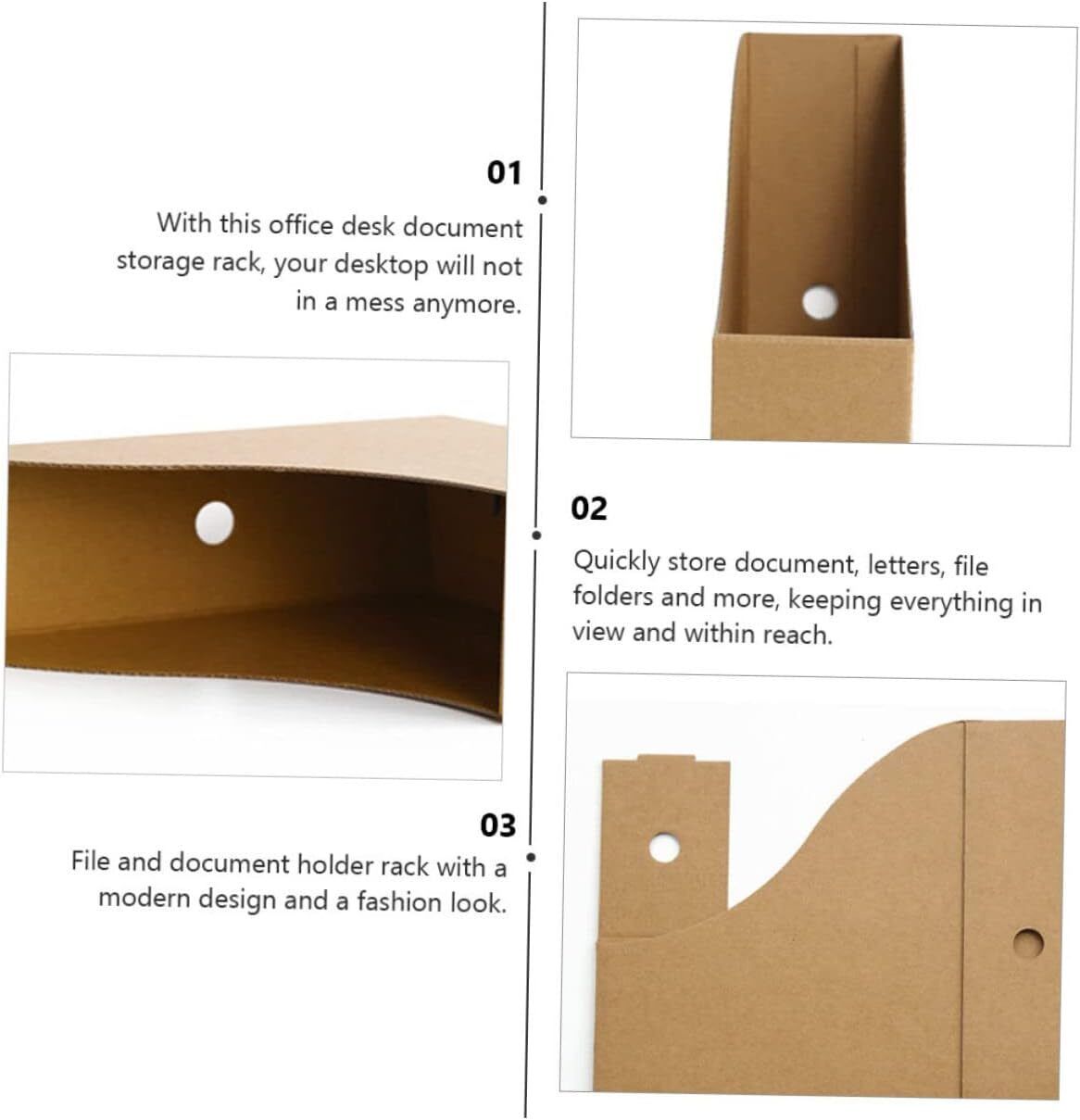 01

With this office desk document storage rack, your desktop will not in a mess anymore.

02

Quickly store document, letters, file folders and more, keeping everything in view and within reach.

03

File and document holder rack with a modern design and a fashion look.