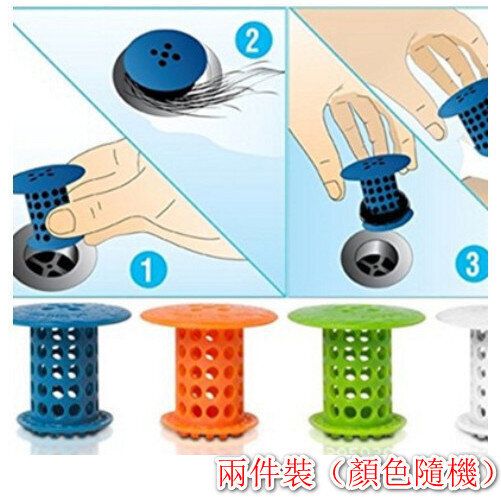 2

1

3

兩件裝（顏色隨機）