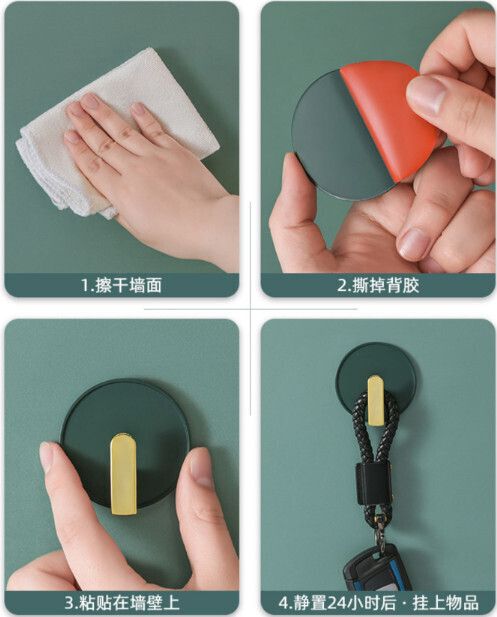 1.擦干墙面

2.撕掉背胶

3.粘贴在墙壁上

4.静置24小时后 · 挂上物品