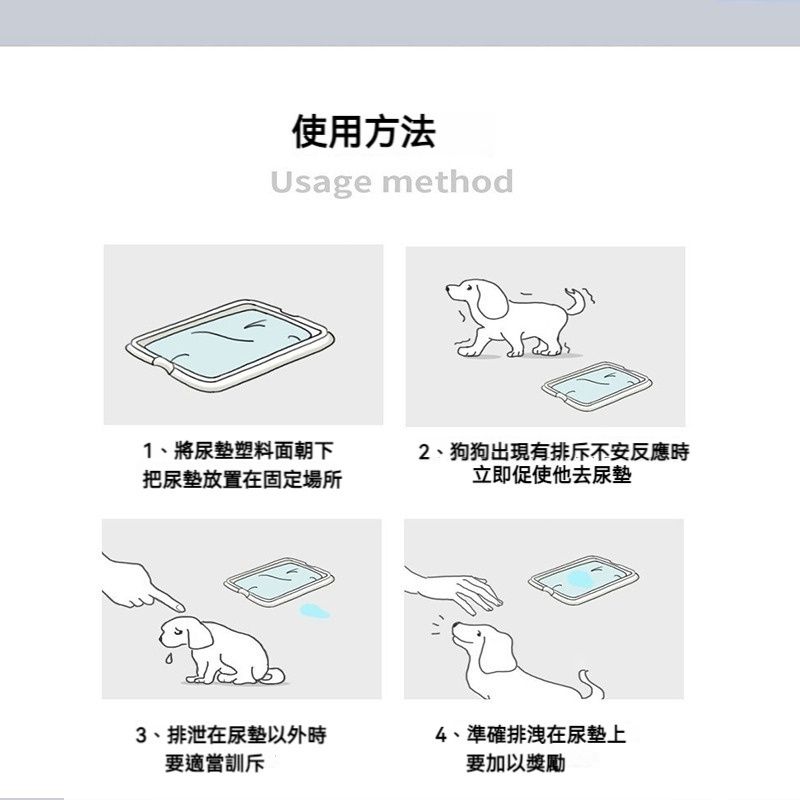 使用方法
Usage method

1、將尿墊塑料面朝下
把尿墊放置在固定場所

2、狗狗出現有排斥不安反應時
立即促使他去尿墊

3、排泄在尿墊以外時
要適當訓斥

4、準確排洩在尿墊上
要加以獎勵