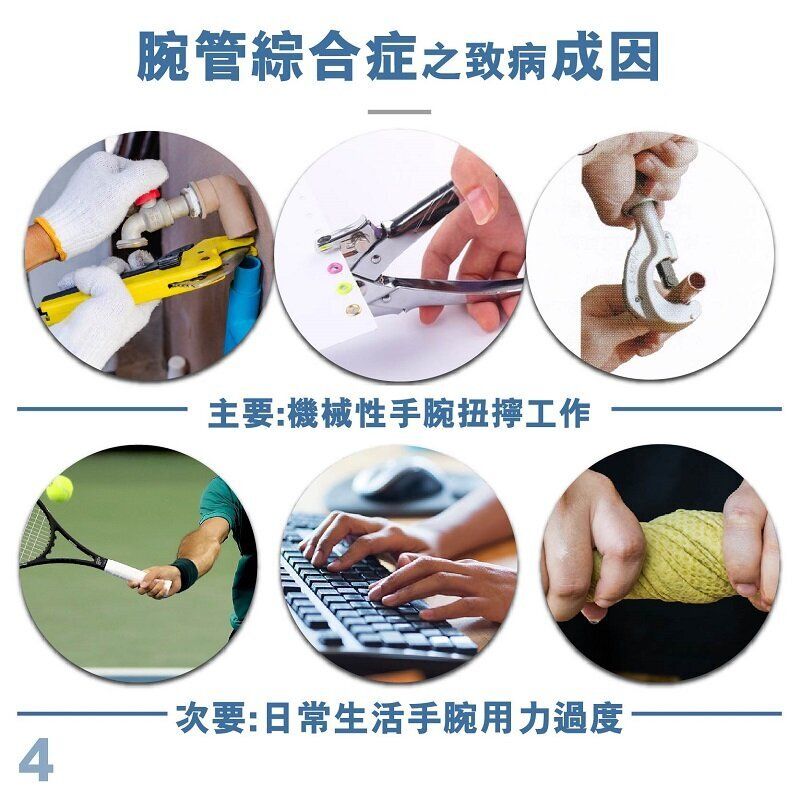 腕管綜合症之致病成因

主要:機械性手腕扭擰工作

次要:日常生活手腕用力過度

4