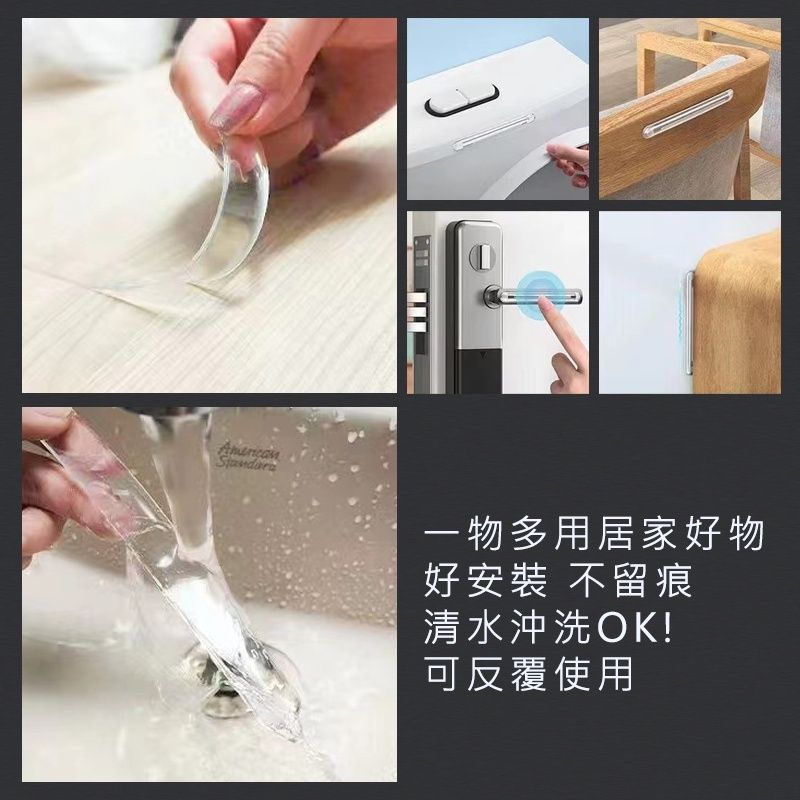 American Standard

一物多用居家好物
好安裝 不留痕
清水沖洗OK!
可反覆使用