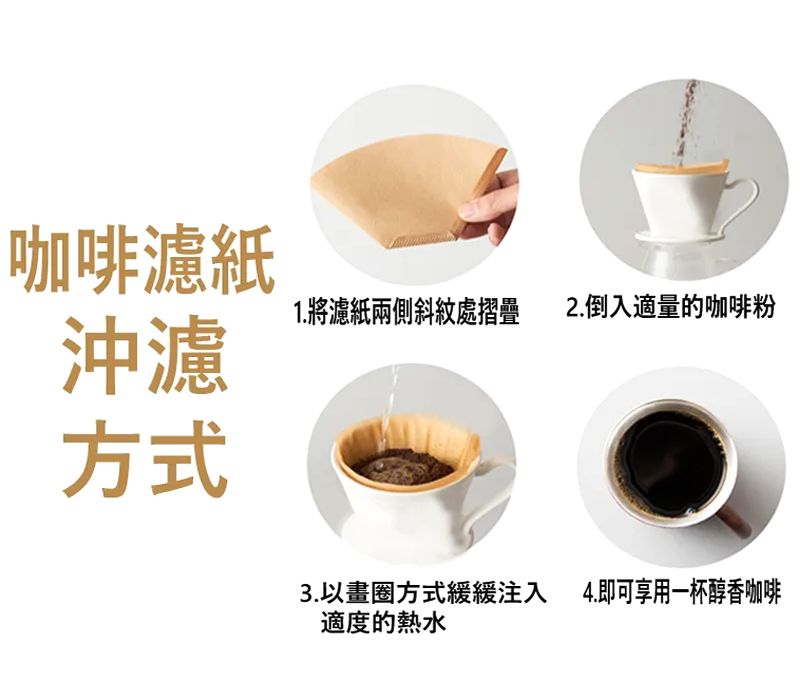 咖啡濾紙
沖濾
方式

1.將濾紙兩側斜紋處摺疊

2.倒入適量的咖啡粉

3.以畫圈方式緩緩注入適度的熱水

4.即可享用一杯醇香咖啡