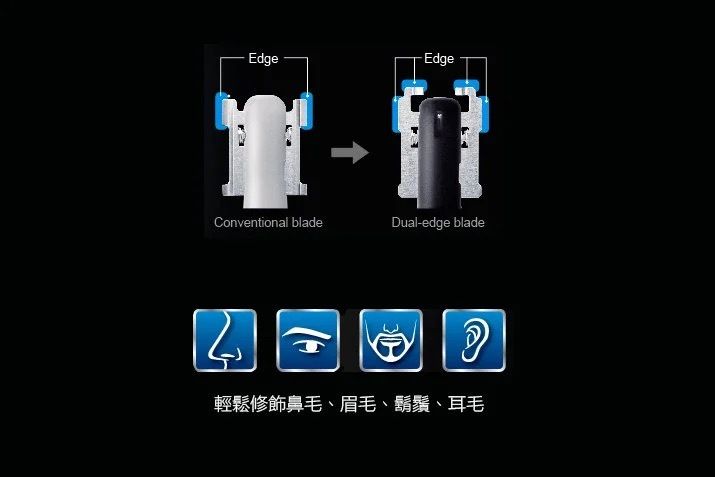 Edge
Conventional blade

Edge
Dual-edge blade

輕鬆修飾鼻毛、眉毛、鬍鬚、耳毛