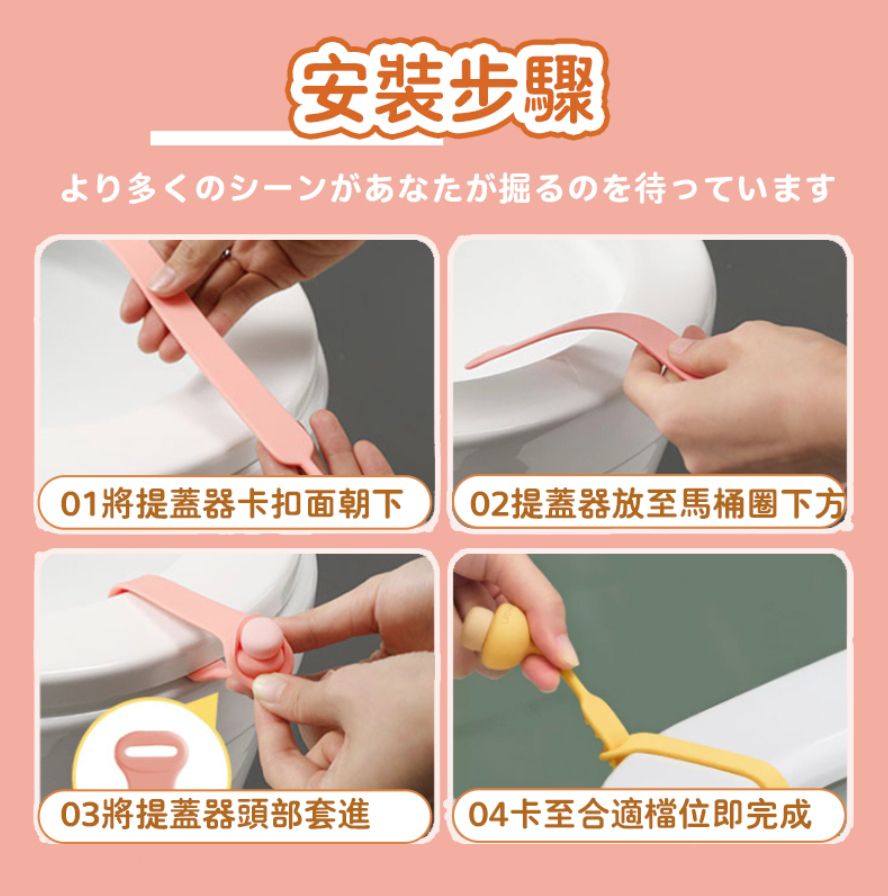 安裝步驟

より多くのシーンがあなたが掘るのを待っています

01將提蓋器卡扣面朝下

02提蓋器放至馬桶圈下方

03將提蓋器頭部套進

04卡至合適檔位即完成