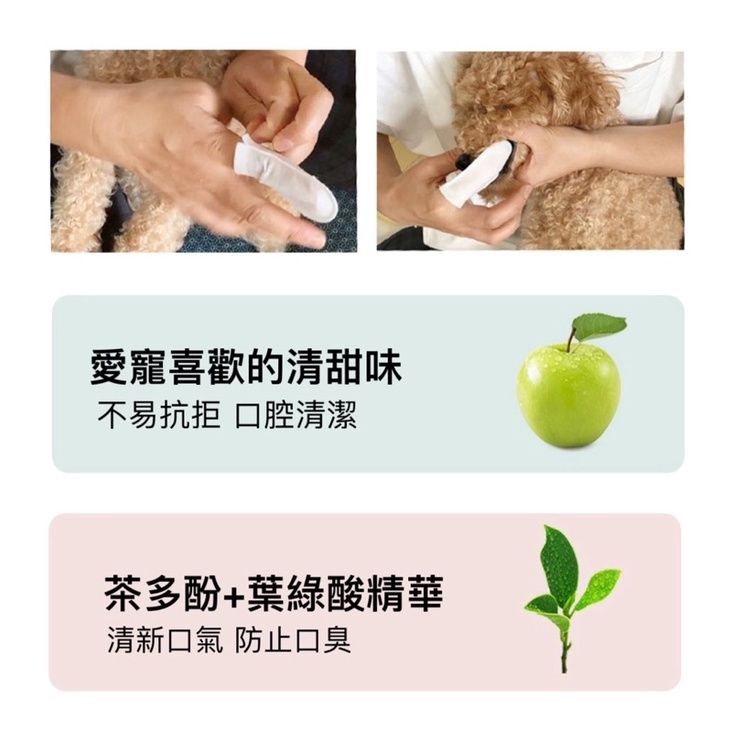 愛寵喜歡的清甜味
不易抗拒 口腔清潔

茶多酚+葉綠酸精華
清新口氣 防止口臭