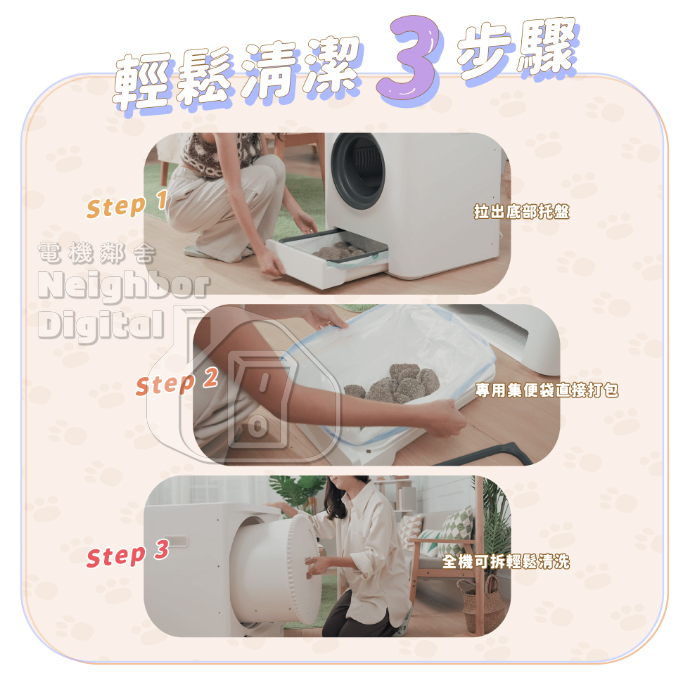 輕鬆清潔 3 步驟

Step 1

拉出底部托盤

電機鄰舍
Neighbor
Digital

Step 2

專用集便袋直接打包

Step 3

全機可拆輕鬆清洗