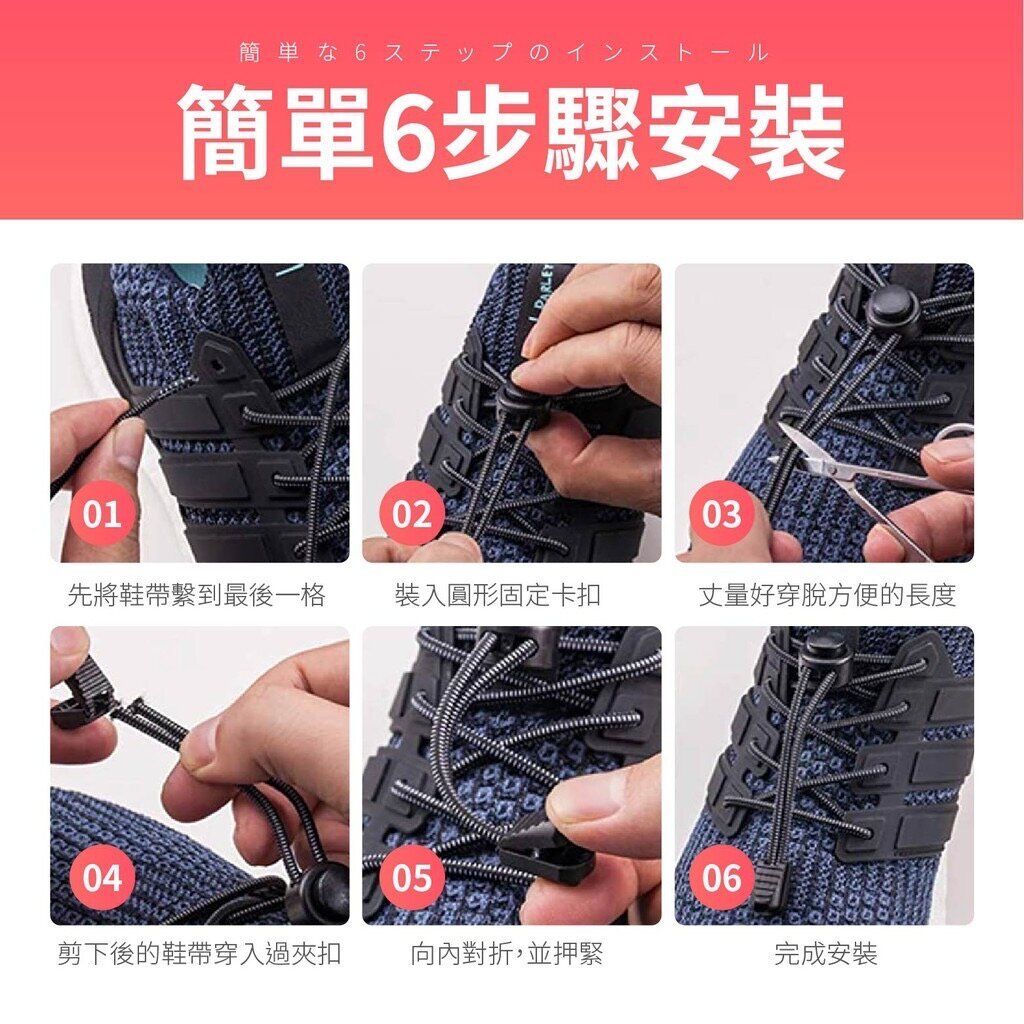 簡単な6ステップのインストール

簡單6步驟安裝

01
先將鞋帶繫到最後一格

02
裝入圓形固定卡扣

03
丈量好穿脫方便的長度

04
剪下後的鞋帶穿入過夾扣

05
向內對折,並押緊

06
完成安裝