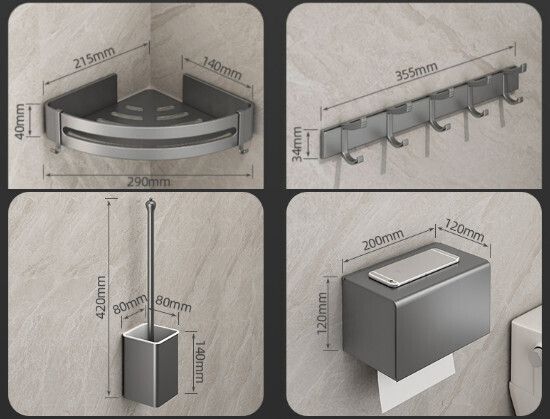 215mm
140mm
40mm
290mm

355mm
34mm

420mm
80mm
80mm
140mm

200mm
120mm
120mm